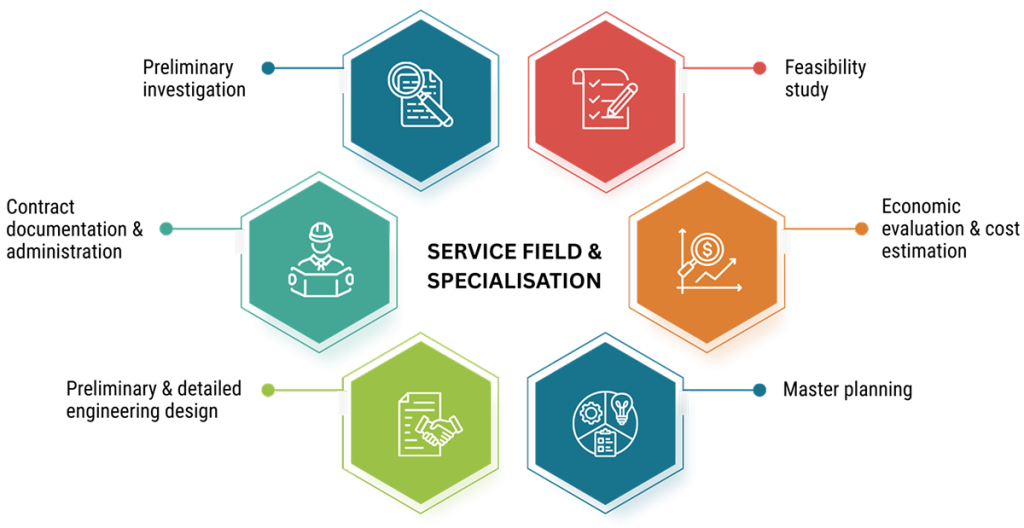 Preliminary investigation

Feasibility study

Contract documentation & administration

SERVICE FIELD & SPECIALISATION

Economic evaluation & cost estimation

Preliminary & detailed engineering design

Master planning